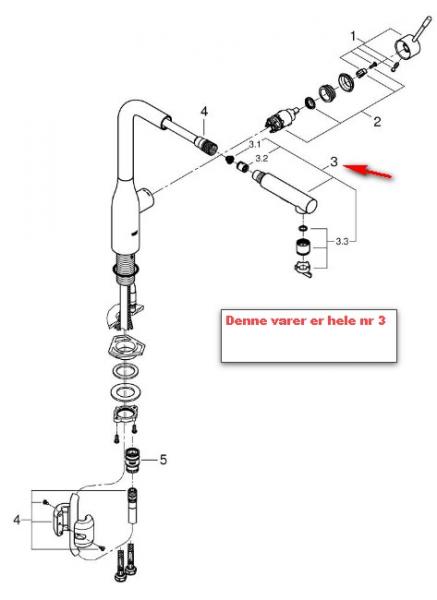 1
2
4
3.1
3.2
3
3.3
Denne varer er hele nr 3
5
4