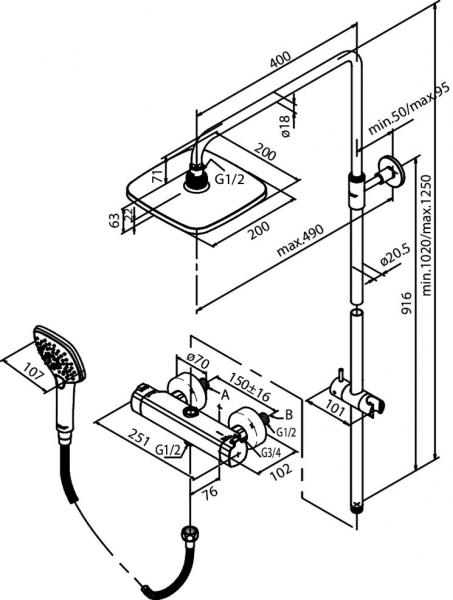 400
ø18
min.50/max95
200
71
G1/2
63
22
200
max.490
ø20.5
min.1020/max.1250
916
107
ø70
150±16
A
B
G1/2
101
251
G1/2
G3/4
102
76