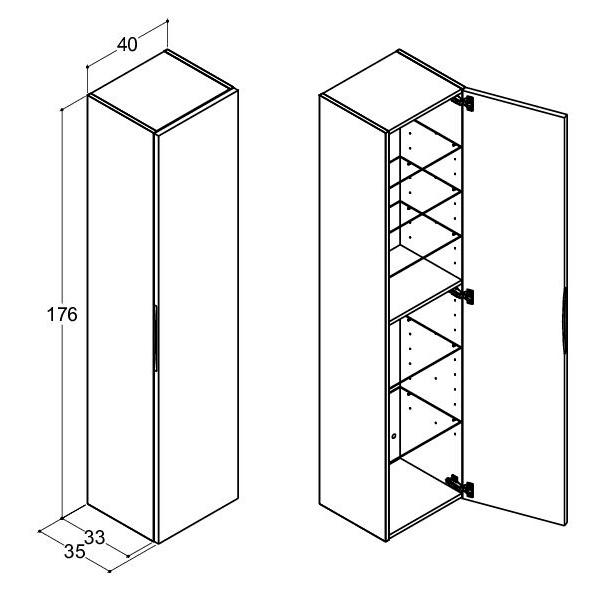 40
176
33
35