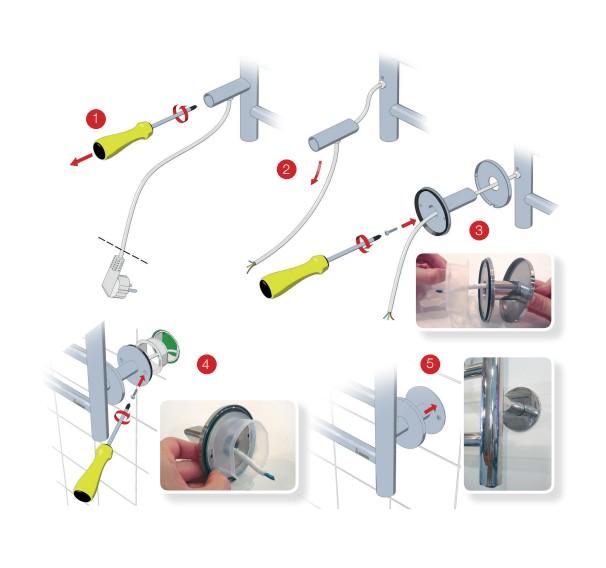 1

2

3

4

5