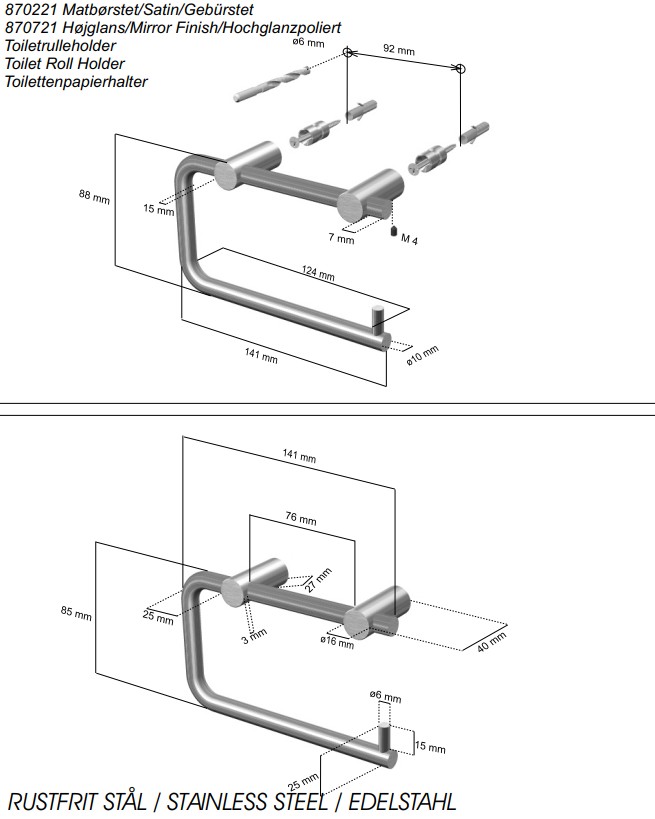 870221 Matbørstet/Satin/Gebürstet
870721 Højglans/Mirror Finish/Hochglanzpoliert
Toiletrulleholder
Toilet Roll Holder
Toilettenpapierhalter

ø6 mm
92 mm
88 mm
15 mm
7 mm
M 4
124 mm
141 mm
ø10 mm

141 mm
76 mm
27 mm
85 mm
25 mm
3 mm
ø16 mm
40 mm
ø6 mm
15 mm
25 mm

RUSTFRIT STÅL / STAINLESS STEEL / EDELSTAHL